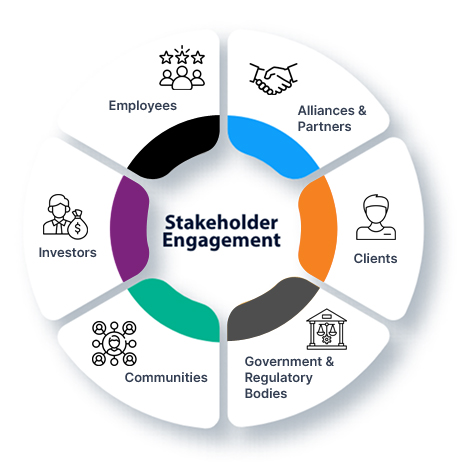 Stakeholder Engagement

Employees

Alliances & Partners

Clients

Government & Regulatory Bodies

Communities

Investors